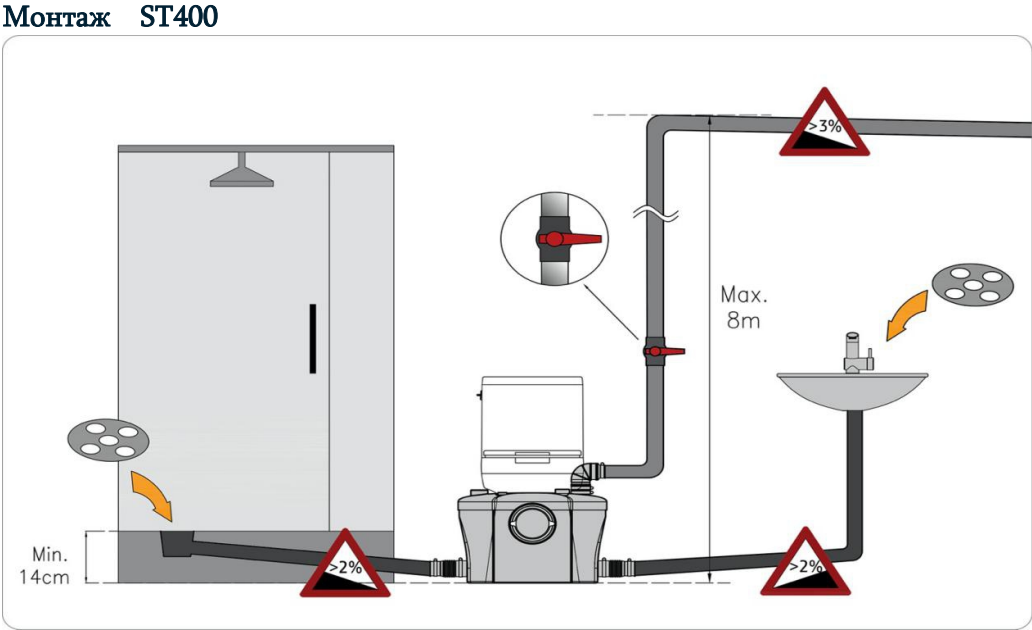 Монтаж ST400

>3%

Max. 8m

Min. 14cm

>2%

>2%