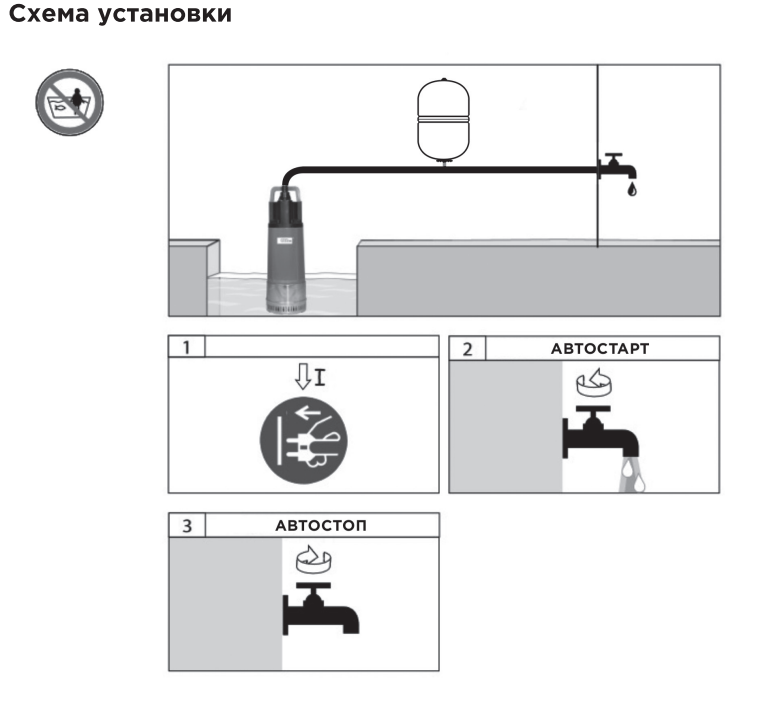 Схема установки

1

I

2 АВТОСТАРТ

3 АВТОСТОП